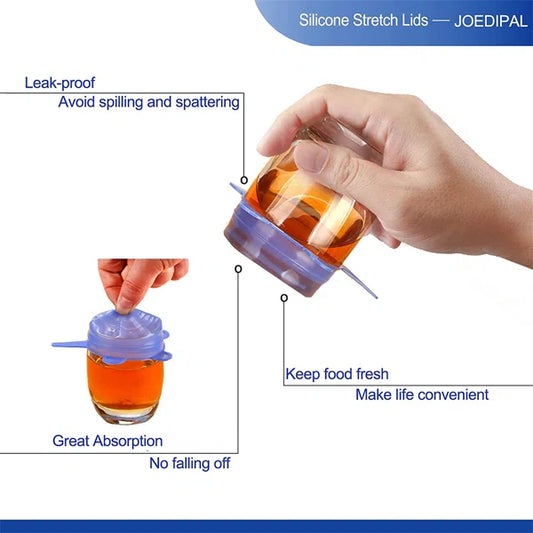 Silicone Stretch Lids — JOEDIPAL

Leak-proof
Avoid spilling and spattering

Keep food fresh
Make life convenient

Great Absorption
No falling off