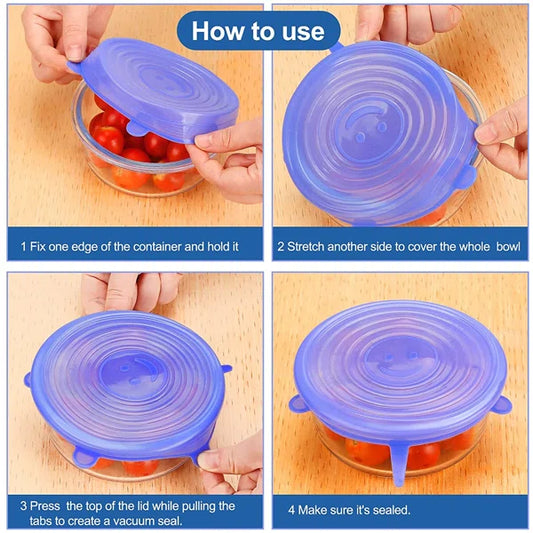 How to use

1 Fix one edge of the container and hold it

2 Stretch another side to cover the whole bowl

3 Press the top of the lid while pulling the tabs to create a vacuum seal.

4 Make sure it's sealed.